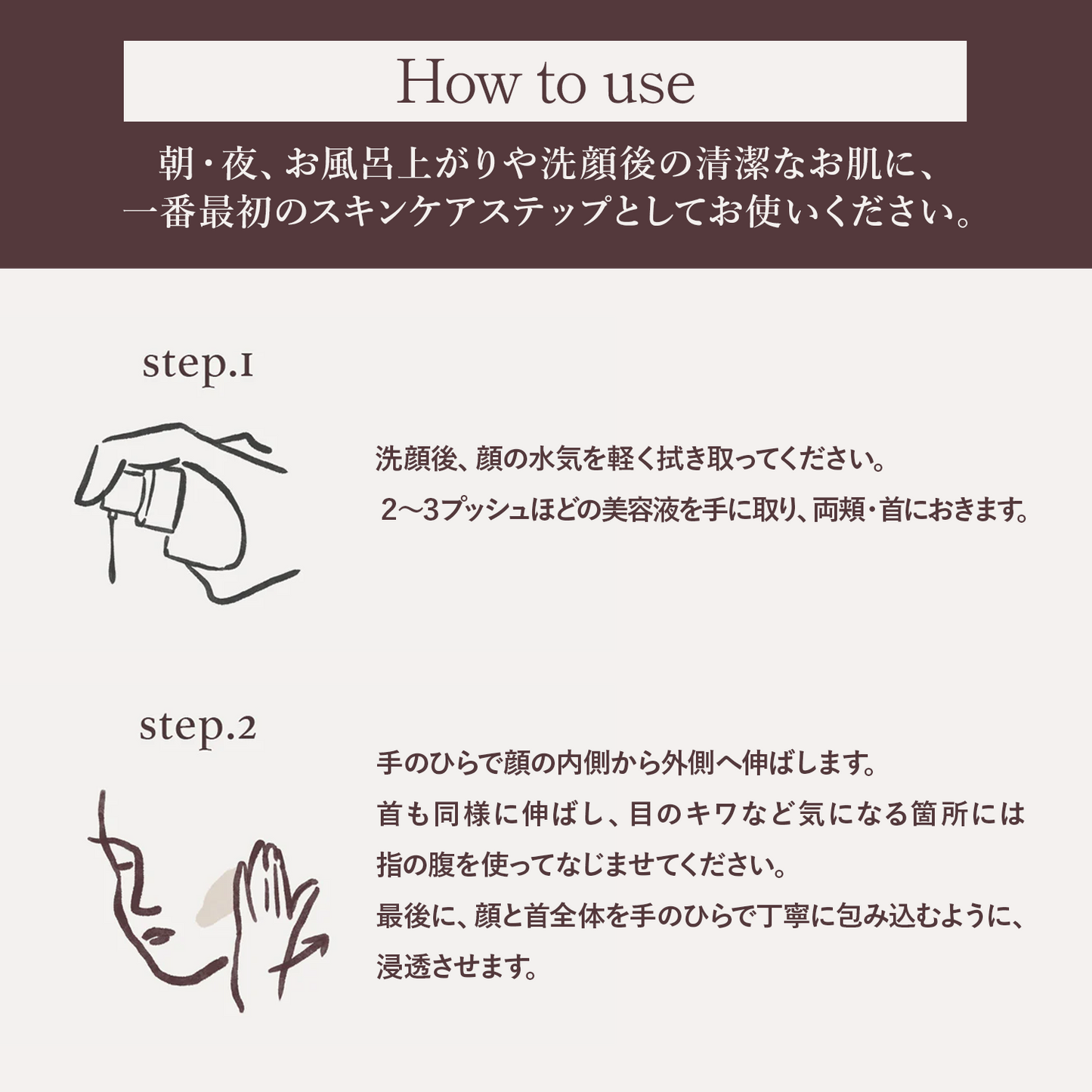 How to use

朝・夜、お風呂上がりや洗顔後の清潔なお肌に、一番最初のスキンケアステップとしてお使いください。

step.1

洗顔後、顔の水気を軽く拭き取ってください。
2〜3プッシュほどの美容液を手に取り、両頬・首におきます。

step.2

手のひらで顔の内側から外側へ伸ばします。
首も同様に伸ばし、目のキワなど気になる箇所には指の腹を使ってなじませてください。
最後に、顔と首全体を手のひらで丁寧に包み込むように、浸透させます。